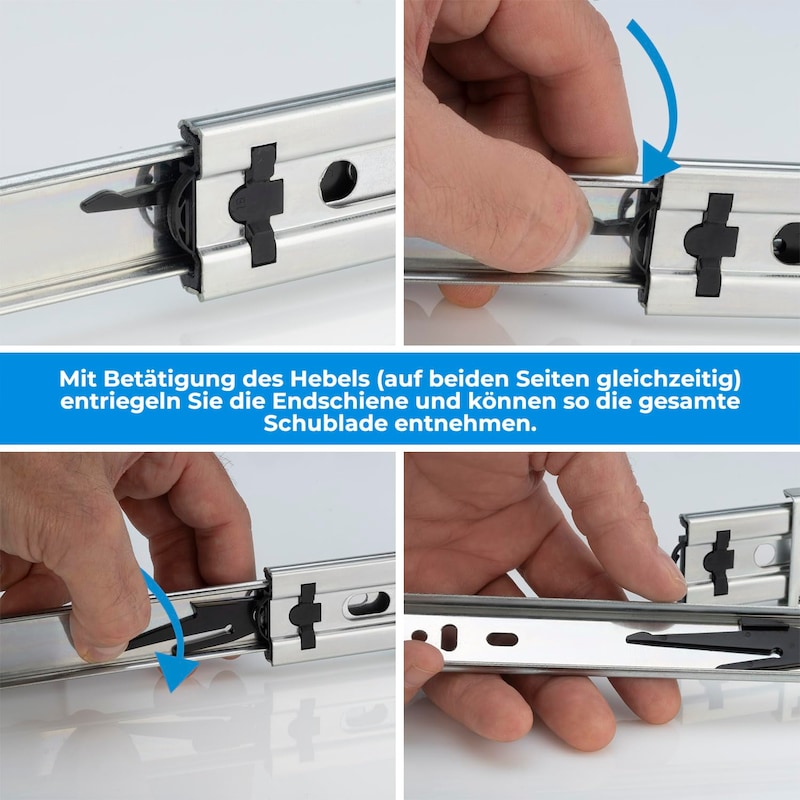 Mit Betätigung des Hebels (auf beiden Seiten gleichzeitig) entriegeln Sie die Endschiene und können so die gesamte Schublade entnehmen.