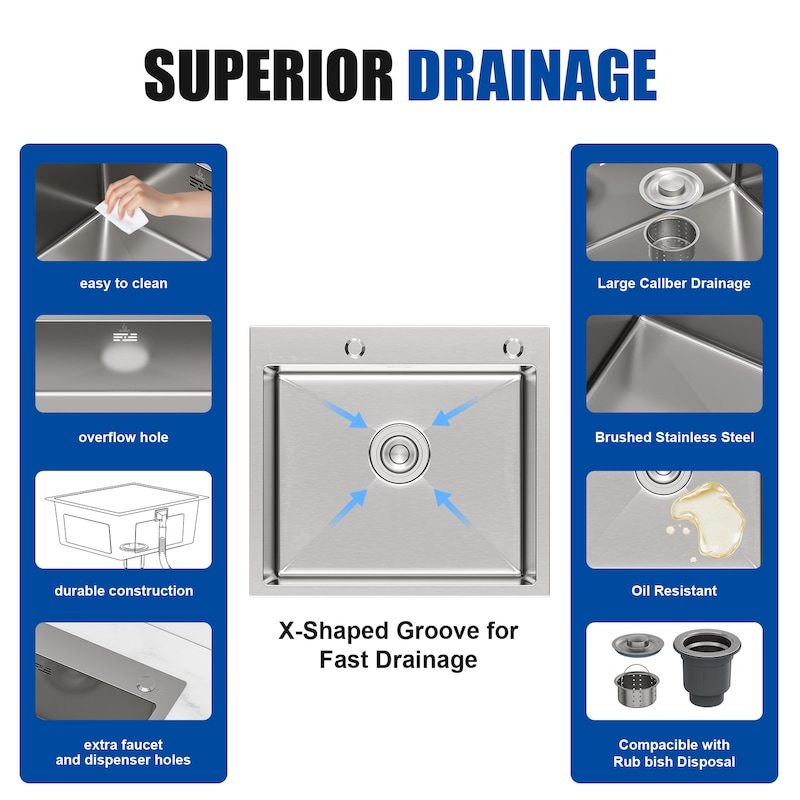 SUPERIOR DRAINAGE

easy to clean

overflow hole

durable construction

extra faucet and dispenser holes

X-Shaped Groove for Fast Drainage

Large Callber Drainage

Brushed Stainless Steel

Oil Resistant

Compacible with Rub bish Disposal