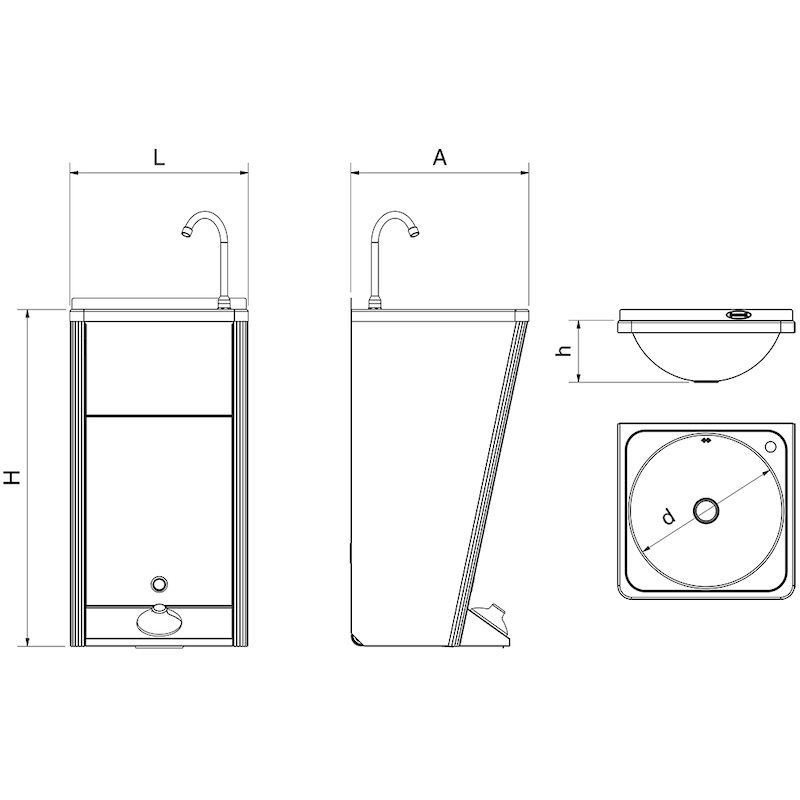 L
A
H
h
d