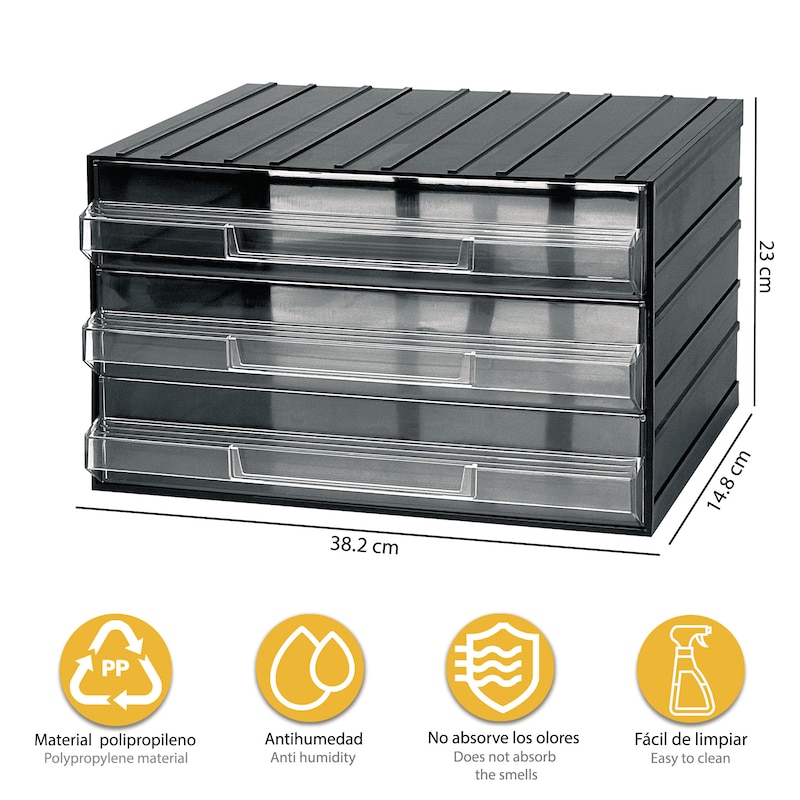 23 cm

14.8 cm

38.2 cm

PP

Material polipropileno
Polypropylene material

Antihumedad
Anti humidity

No absorve los olores
Does not absorb the smells

Fácil de limpiar
Easy to clean