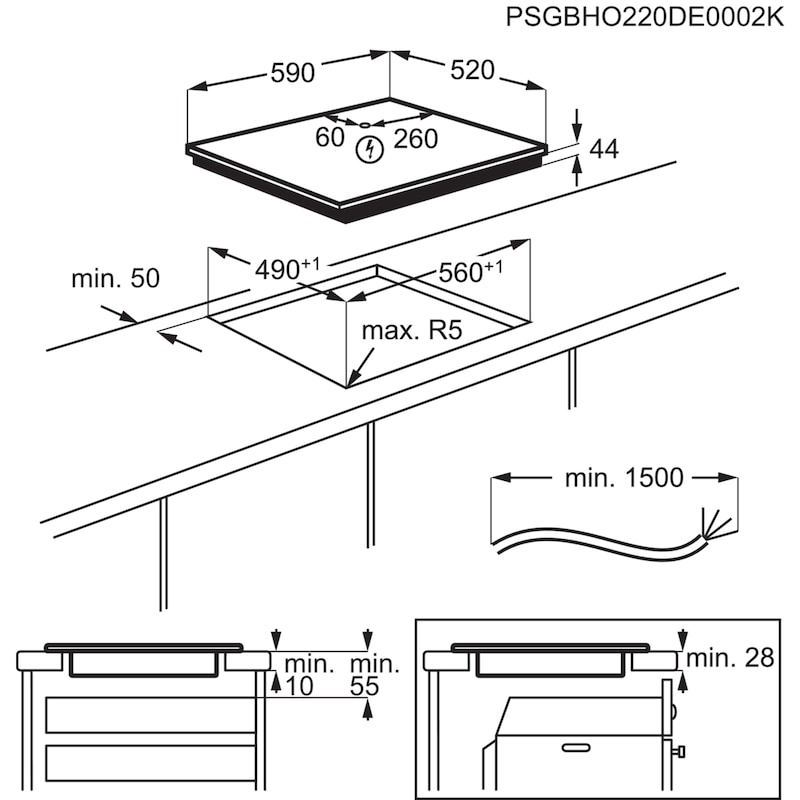 PSGBHO220DE0002K

590
520
60
260
44

min. 50
$490^{+1}$
$560^{+1}$
max. R5

min. 1500

min.
10
min.
55

min. 28