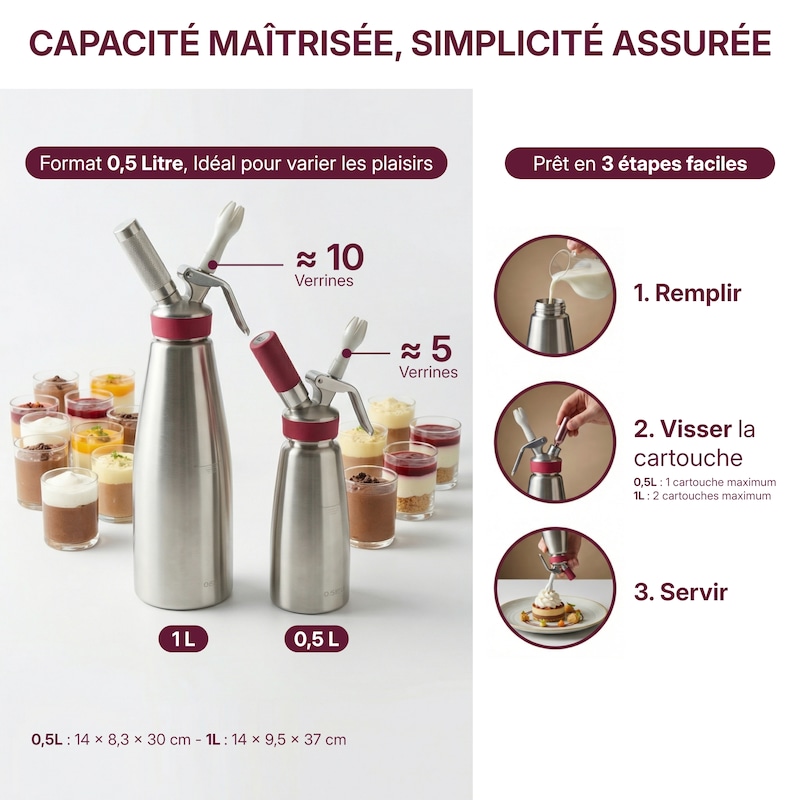 CAPACITÉ MAÎTRISÉE, SIMPLICITÉ ASSURÉE

Format 0,5 Litre, Idéal pour varier les plaisirs

≈ 10
Verrines

≈ 5
Verrines

1L

0,5 L

0,5L : 14 × 8,3 × 30 cm - 1L : 14 × 9,5 × 37 cm

Prêt en 3 étapes faciles

1. Remplir

2. Visser la cartouche
0,5L : 1 cartouche maximum
1L : 2 cartouches maximum

3. Servir