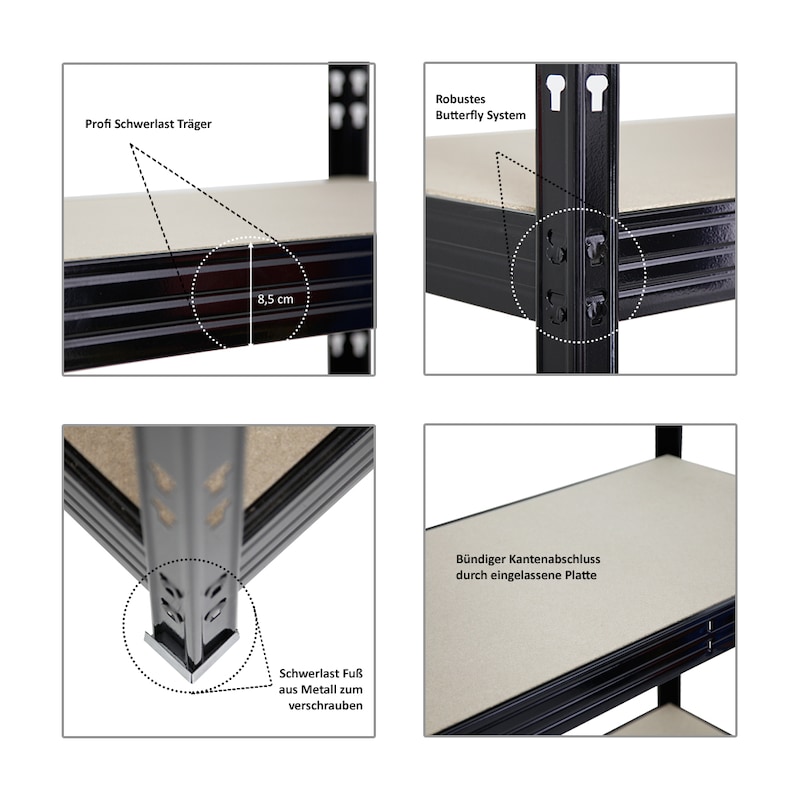 Profi Schwerlast Träger

8,5 cm

Robustes
Butterfly System

Schwerlast Fuß
aus Metall zum
verschrauben

Bündiger Kantenabschluss
durch eingelassene Platte