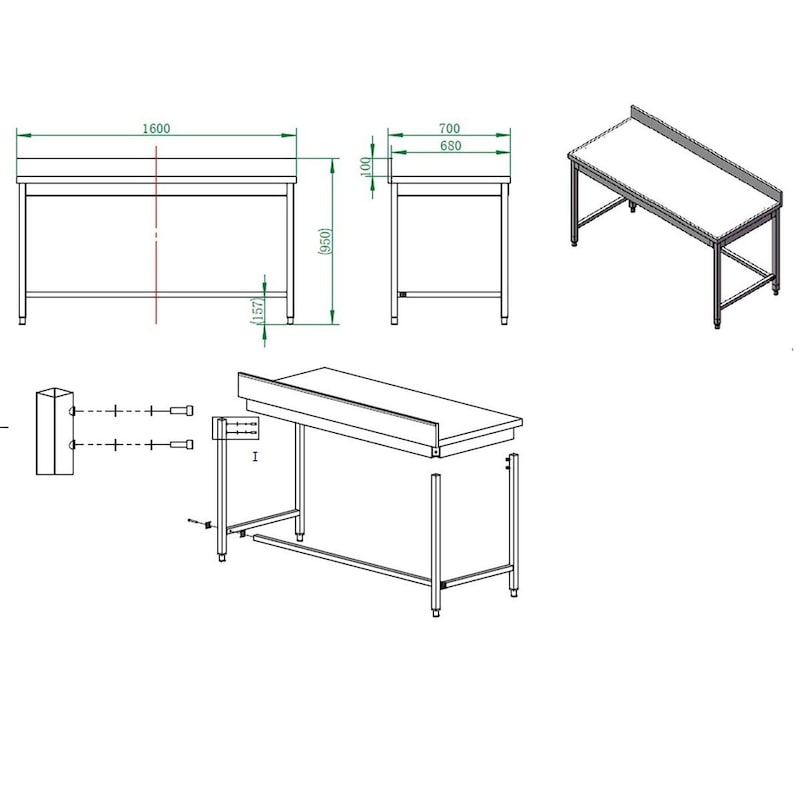 1600

(950)

(157)

700

680

100

I