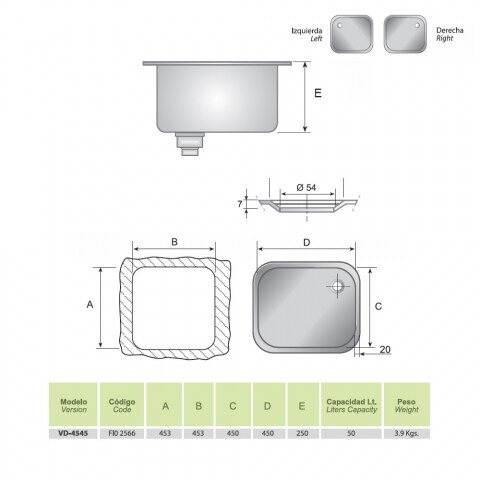 Izquierda
Left

Derecha
Right

E

Ø 54

7

B

D

A

C

20

| Modelo Version | Código Code | A | B | C | D | E | Capacidad Lt. Liters Capacity | Peso Weight |
|---|---|---|---|---|---|---|---|---|
| VD-4545 | FI0 2566 | 453 | 453 | 450 | 450 | 250 | 50 | 3.9 Kgs. |