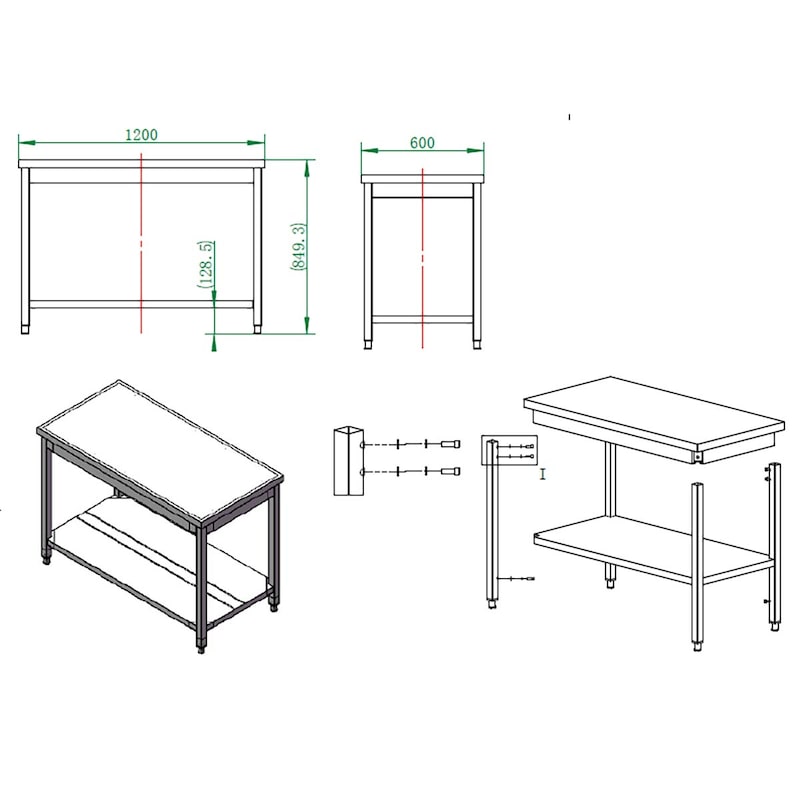 1200
(128.5)
(849.3)
600
I