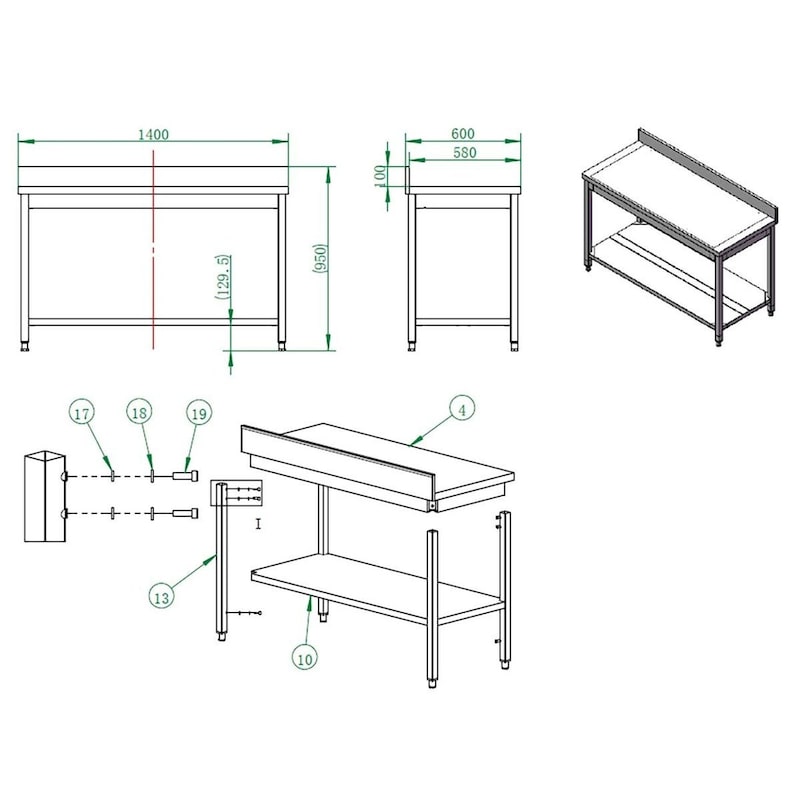 1400

(129.5)

(950)

600

580

100

17

18

19

4

I

13

10