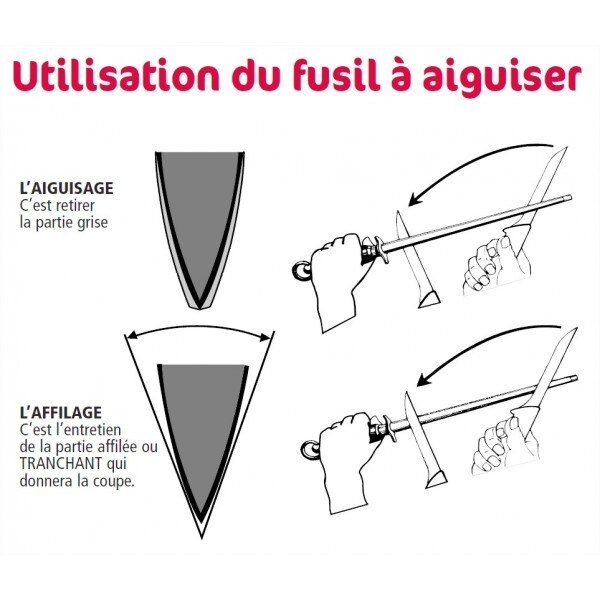 Utilisation du fusil à aiguiser

L'AIGUISAGE
C'est retirer la partie grise

L'AFFILAGE
C'est l'entretien de la partie affilée ou TRANCHANT qui donnera la coupe.