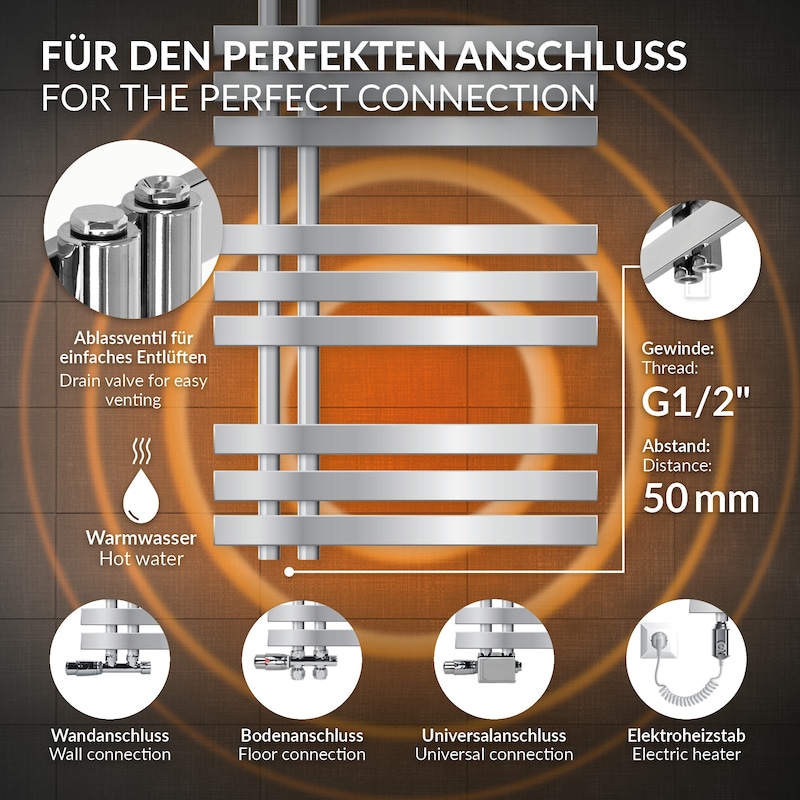 FÜR DEN PERFEKTEN ANSCHLUSS
FOR THE PERFECT CONNECTION

Ablassventil für einfaches Entlüften
Drain valve for easy venting

Warmwasser
Hot water

Gewinde:
Thread:
G1/2"

Abstand:
Distance:
50 mm

Wandanschluss
Wall connection

Bodenanschluss
Floor connection

Universalanschluss
Universal connection

Elektroheizstab
Electric heater