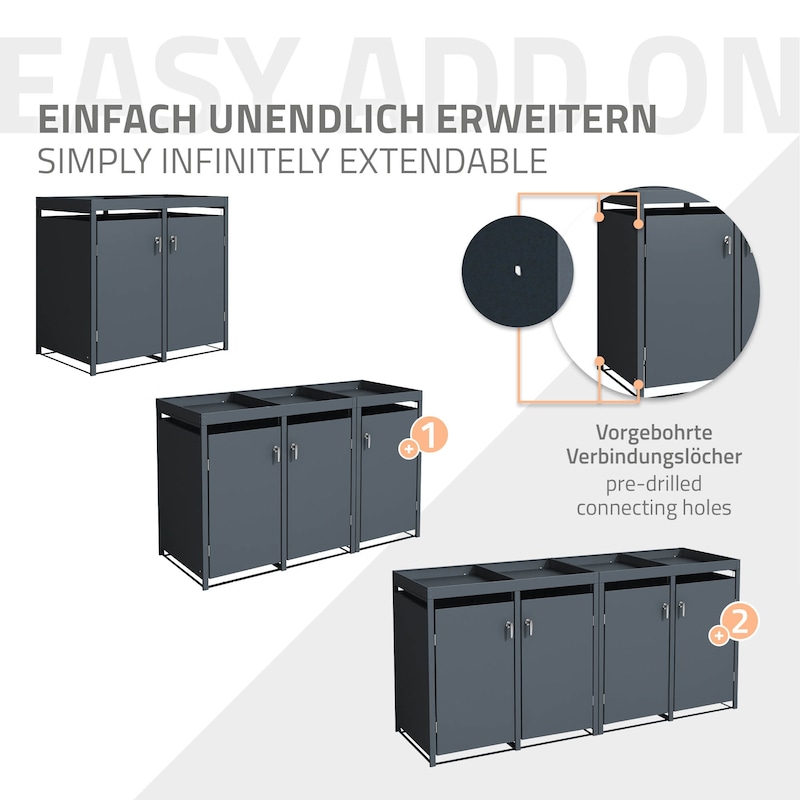 EASY ADD ON

EINFACH UNENDLICH ERWEITERN
SIMPLY INFINITELY EXTENDABLE

+1

Vorgebohrte Verbindungslöcher
pre-drilled connecting holes

+2