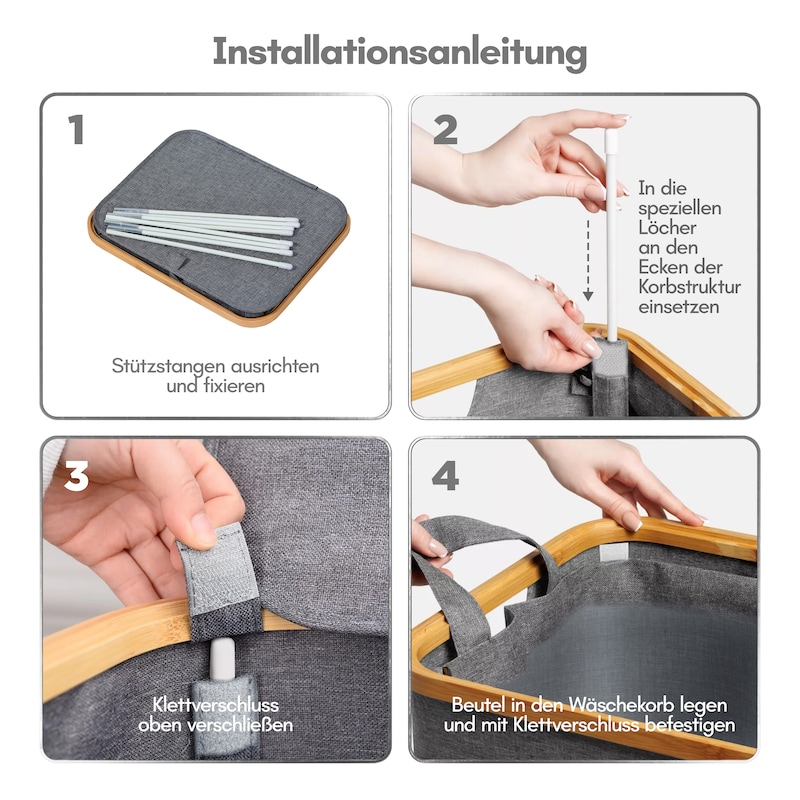 Installationsanleitung

1

Stützstangen ausrichten und fixieren

2

In die speziellen Löcher an den Ecken der Korbstruktur einsetzen

3

Klettverschluss oben verschließen

4

Beutel in den Wäschekorb legen und mit Klettverschluss befestigen