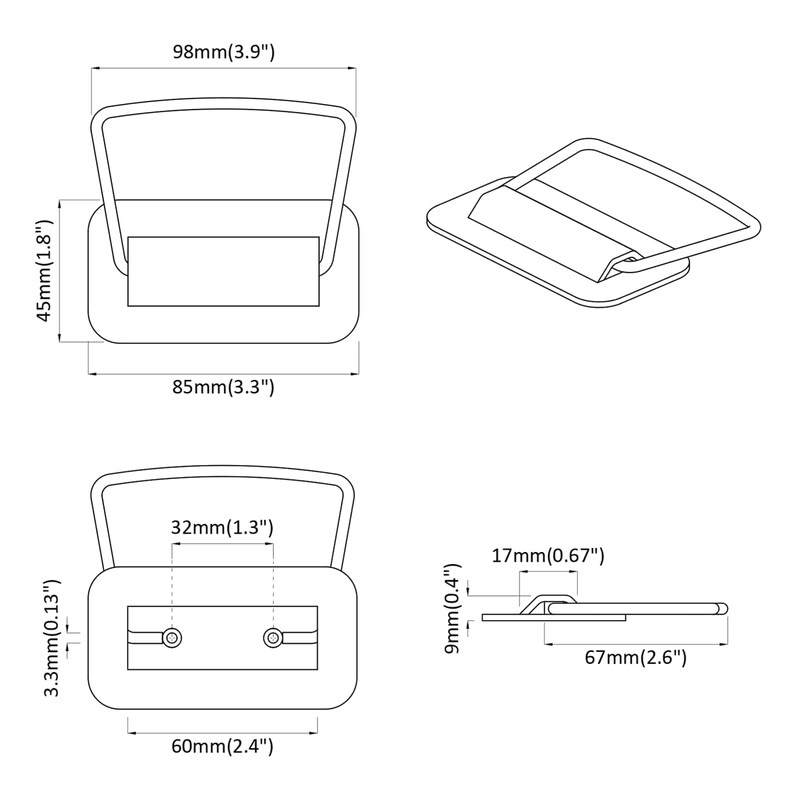 98mm(3.9")

45mm(1.8")

85mm(3.3")

32mm(1.3")

3.3mm(0.13")

60mm(2.4")

17mm(0.67")

9mm(0.4")

67mm(2.6")