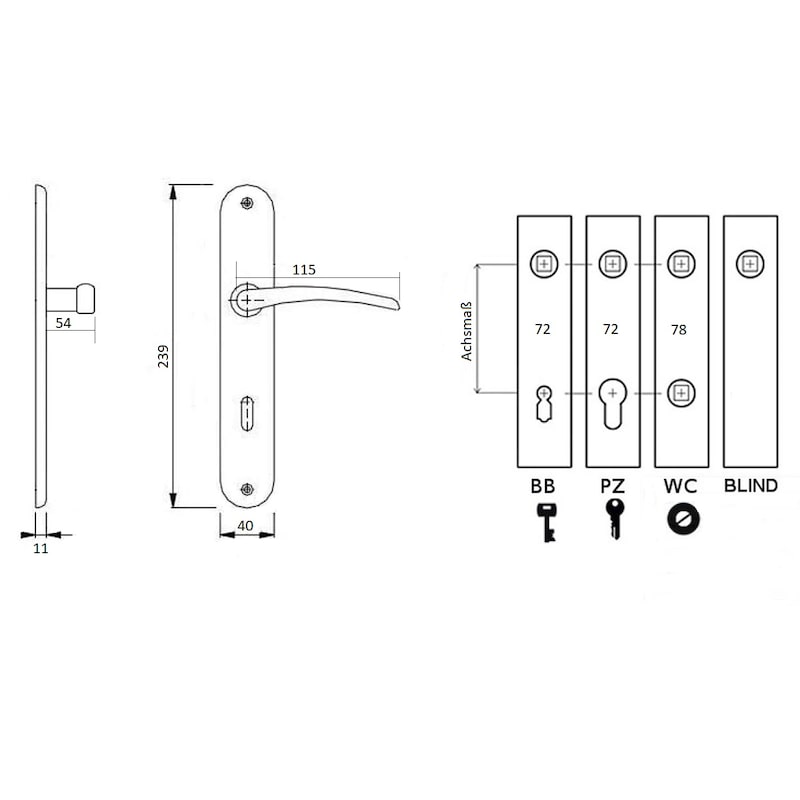 54

11

239

115

40

Achsmaß

72

72

78

BB

PZ

WC

BLIND