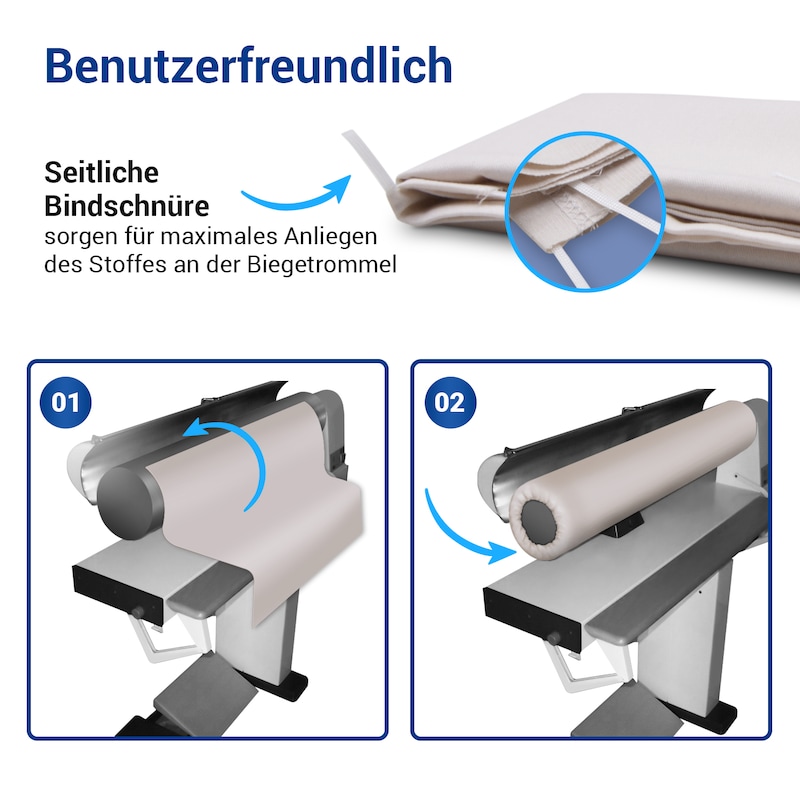 Benutzerfreundlich

Seitliche Bindschnüre sorgen für maximales Anliegen des Stoffes an der Biegetrommel

01

02