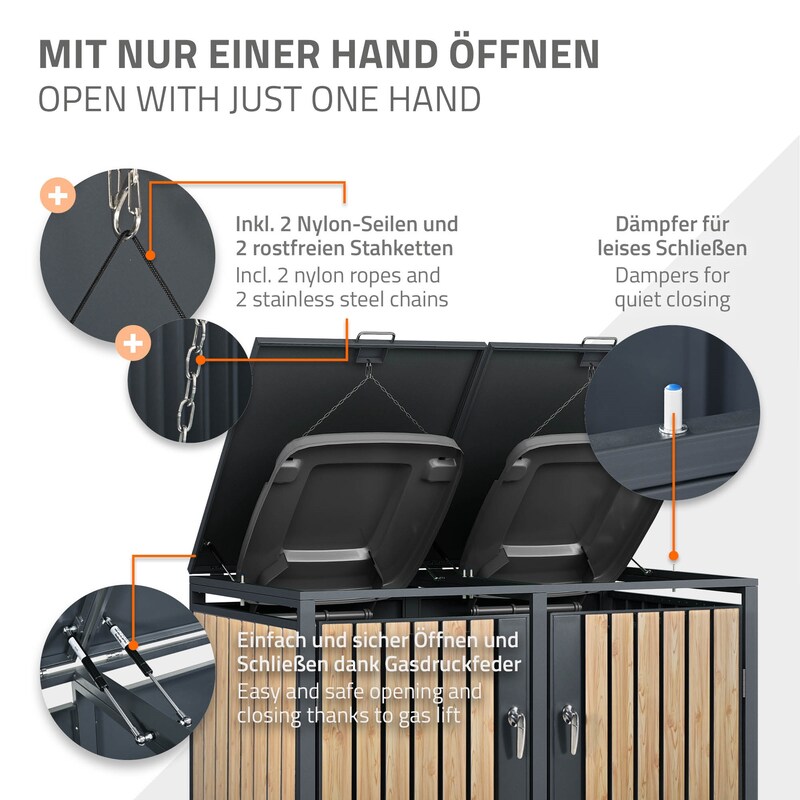 MIT NUR EINER HAND ÖFFNEN
OPEN WITH JUST ONE HAND

Inkl. 2 Nylon-Seilen und 2 rostfreien Stahketten
Incl. 2 nylon ropes and 2 stainless steel chains

Dämpfer für leises Schließen
Dampers for quiet closing

Einfach und sicher Öffnen und Schließen dank Gasdruckfeder
Easy and safe opening and closing thanks to gas lift