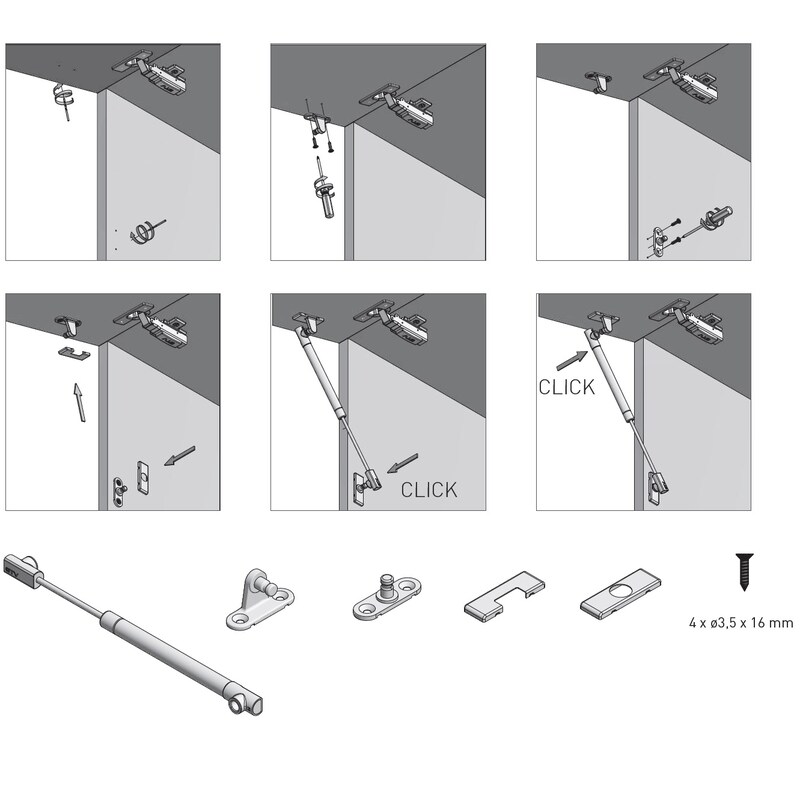 CLICK

CLICK

4 x ø3,5 x 16 mm