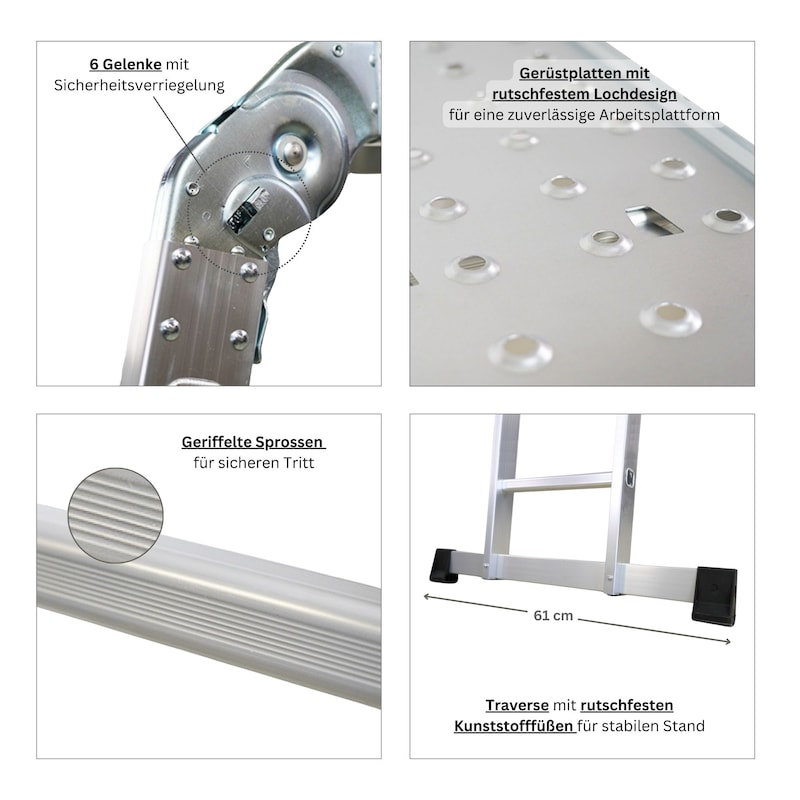 6 Gelenke mit Sicherheitsverriegelung

Gerüstplatten mit rutschfestem Lochdesign für eine zuverlässige Arbeitsplattform

Geriffelte Sprossen für sicheren Tritt

61 cm

Traverse mit rutschfesten Kunststofffüßen für stabilen Stand