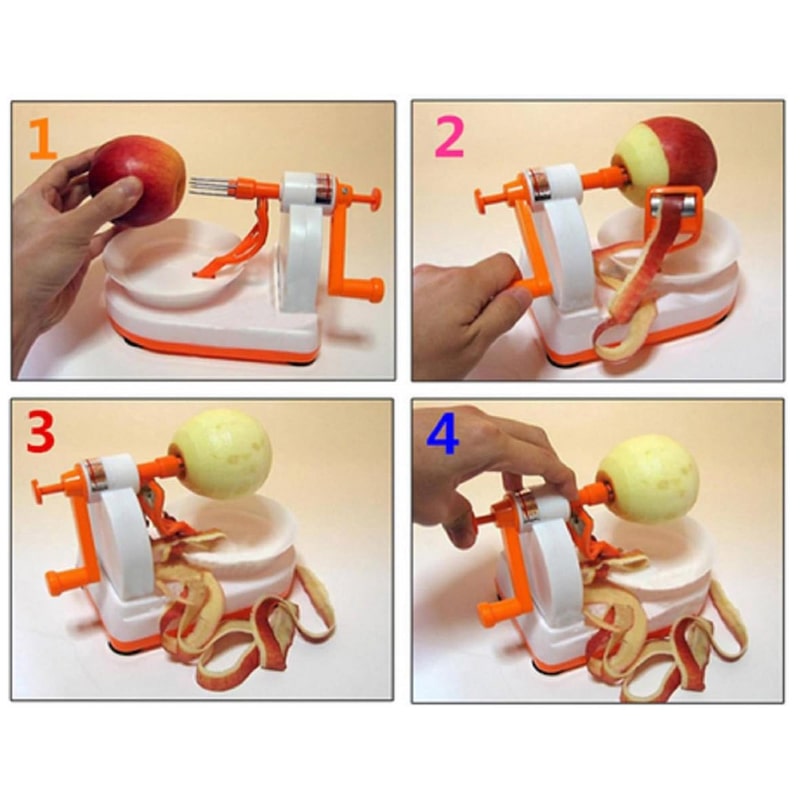 1

2

3

4