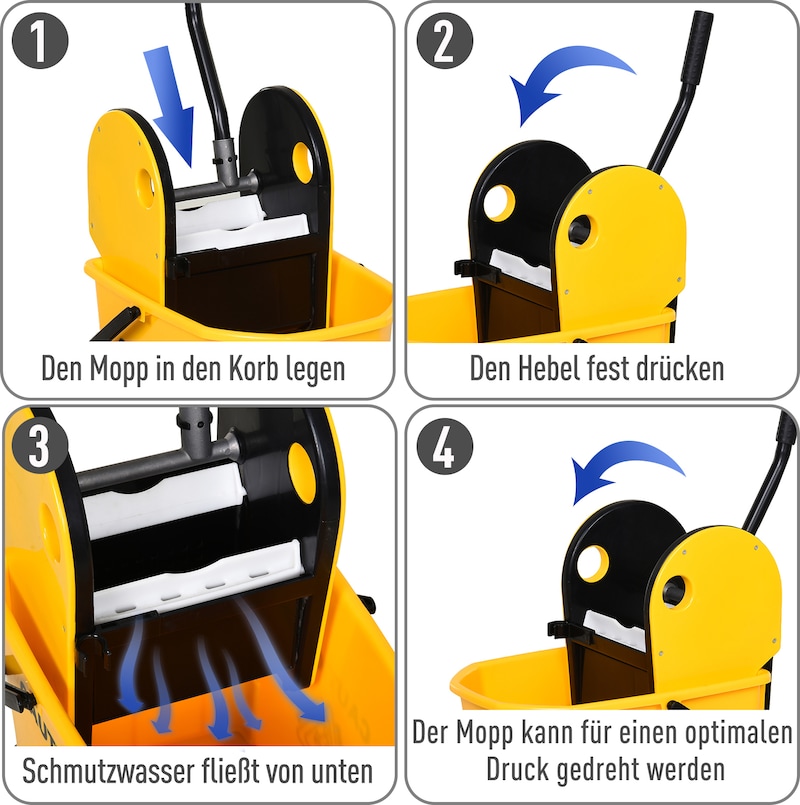 1

Den Mopp in den Korb legen

2

Den Hebel fest drücken

3

Schmutzwasser fließt von unten

4

Der Mopp kann für einen optimalen Druck gedreht werden