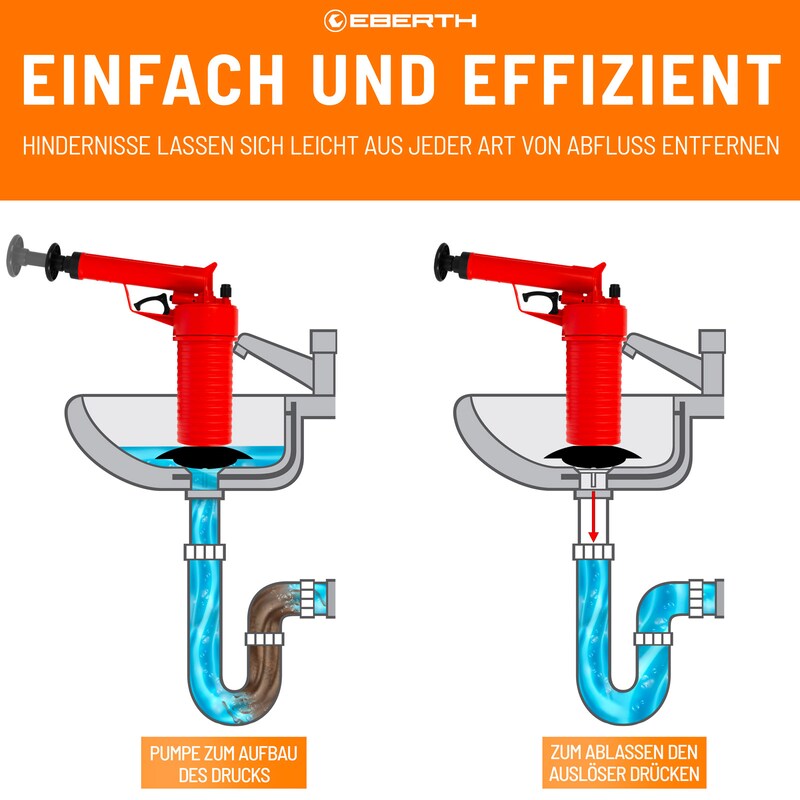 EBERTH

EINFACH UND EFFIZIENT

HINDERNISSE LASSEN SICH LEICHT AUS JEDER ART VON ABFLUSS ENTFERNEN

PUMPE ZUM AUFBAU DES DRUCKS

ZUM ABLASSEN DEN AUSLÖSER DRÜCKEN