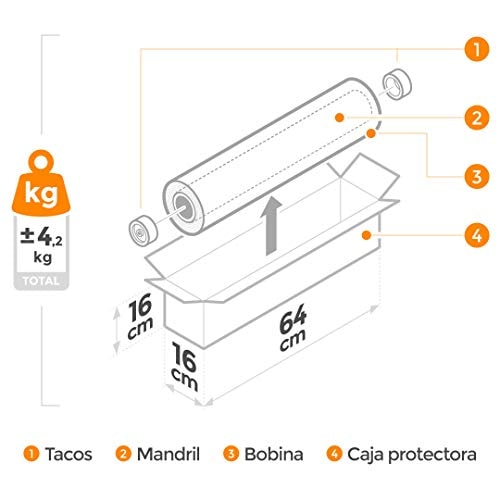 1

2

3

4

kg

±4,2 kg

TOTAL

16 cm

16 cm

64 cm

1 Tacos 2 Mandril 3 Bobina 4 Caja protectora