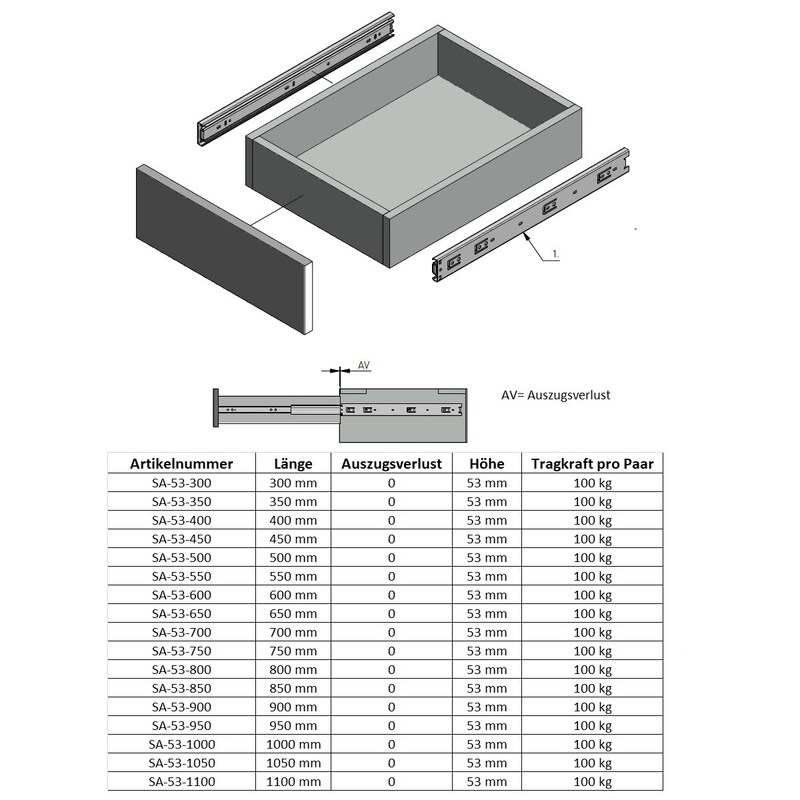 1.

AV

AV= Auszugsverlust

| Artikelnummer | Länge | Auszugsverlust | Höhe | Tragkraft pro Paar |
|---|---|---|---|---|
| SA-53-300 | 300 mm | 0 | 53 mm | 100 kg |
| SA-53-350 | 350 mm | 0 | 53 mm | 100 kg |
| SA-53-400 | 400 mm | 0 | 53 mm | 100 kg |
| SA-53-450 | 450 mm | 0 | 53 mm | 100 kg |
| SA-53-500 | 500 mm | 0 | 53 mm | 100 kg |
| SA-53-550 | 550 mm | 0 | 53 mm | 100 kg |
| SA-53-600 | 600 mm | 0 | 53 mm | 100 kg |
| SA-53-650 | 650 mm | 0 | 53 mm | 100 kg |
| SA-53-700 | 700 mm | 0 | 53 mm | 100 kg |
| SA-53-750 | 750 mm | 0 | 53 mm | 100 kg |
| SA-53-800 | 800 mm | 0 | 53 mm | 100 kg |
| SA-53-850 | 850 mm | 0 | 53 mm | 100 kg |
| SA-53-900 | 900 mm | 0 | 53 mm | 100 kg |
| SA-53-950 | 950 mm | 0 | 53 mm | 100 kg |
| SA-53-1000 | 1000 mm | 0 | 53 mm | 100 kg |
| SA-53-1050 | 1050 mm | 0 | 53 mm | 100 kg |
| SA-53-1100 | 1100 mm | 0 | 53 mm | 100 kg |