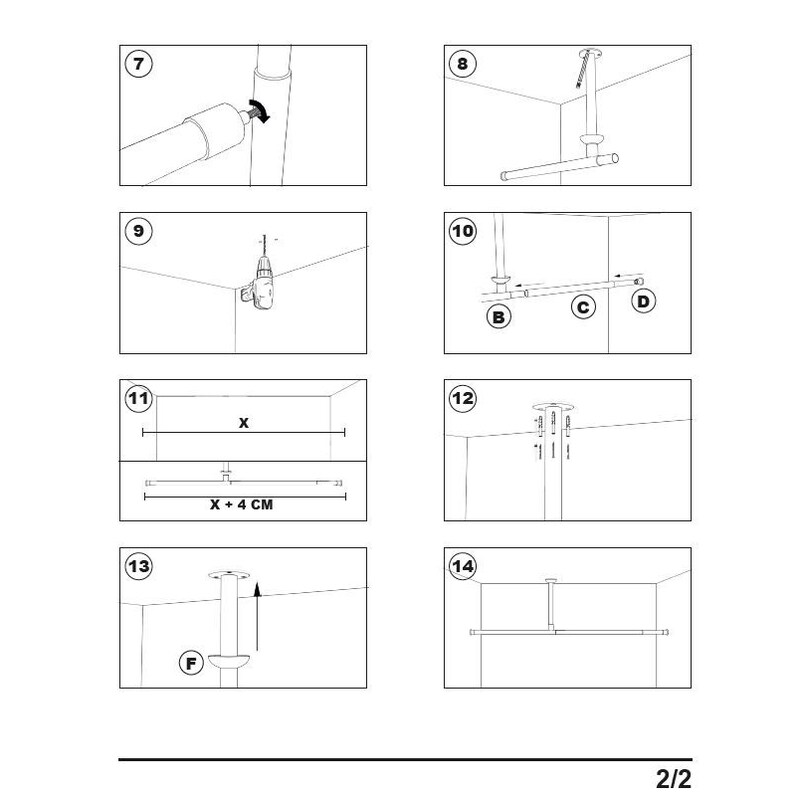 7

8

9

10

B

C

D

11

X

X + 4 CM

12

13

F

14

2/2