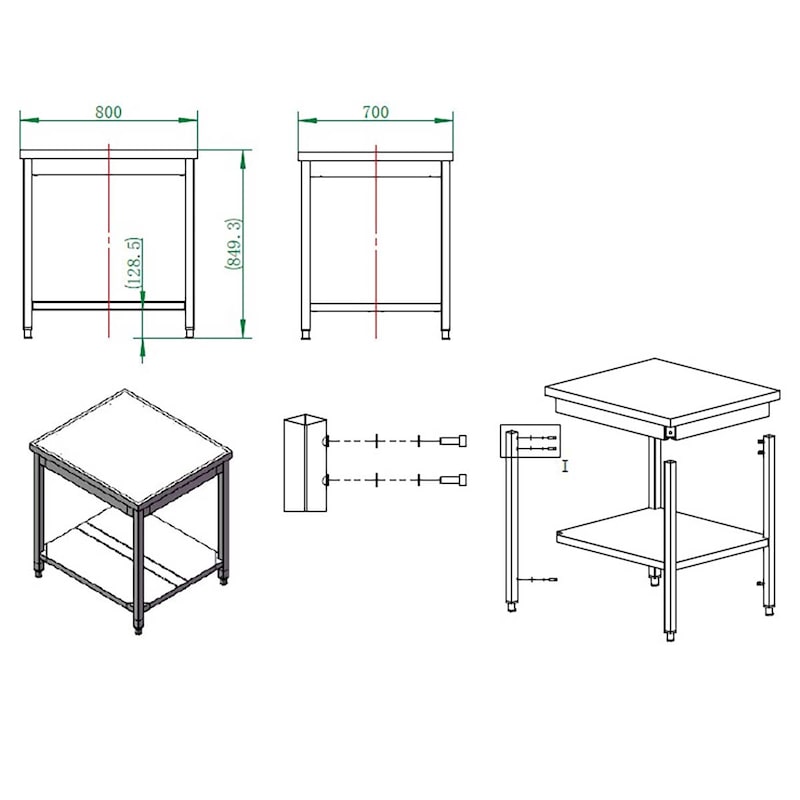 800

700

(128.5)

(849.3)

I