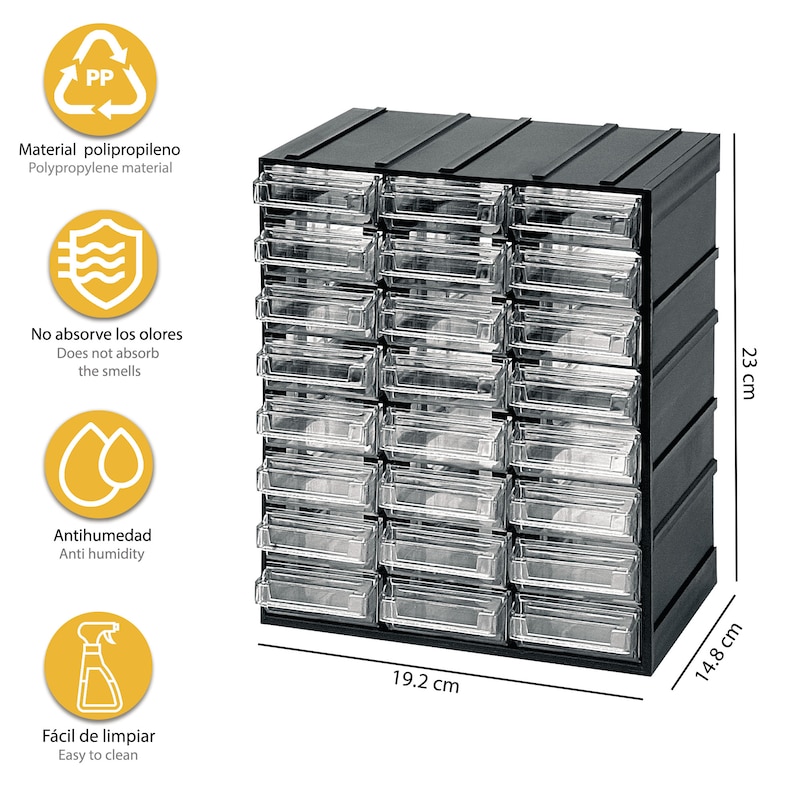 PP

Material polipropileno
Polypropylene material

No absorve los olores
Does not absorb the smells

Antihumedad
Anti humidity

Fácil de limpiar
Easy to clean

23 cm

19.2 cm

14.8 cm