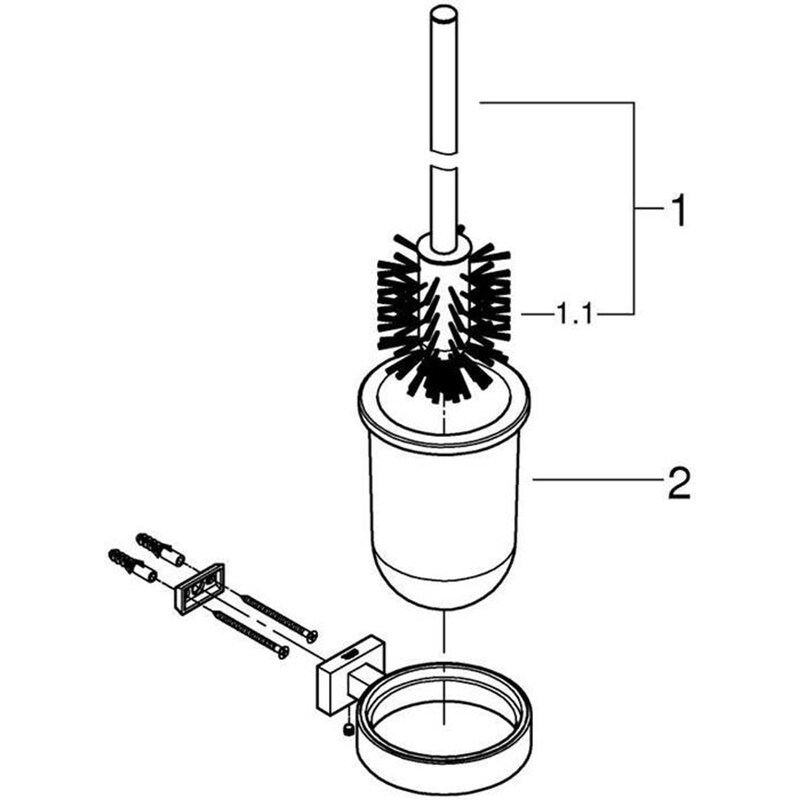 1
1.1
2