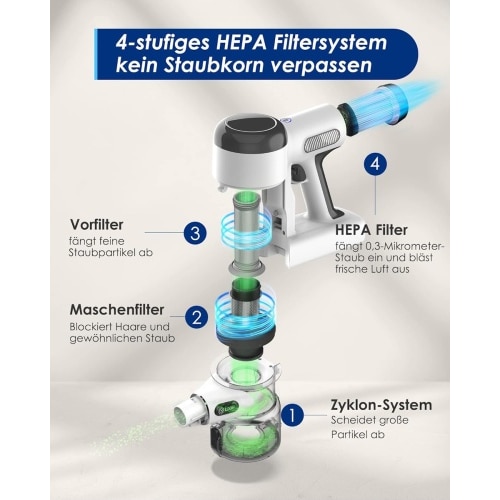 4-stufiges HEPA Filtersystem kein Staubkorn verpassen

4

HEPA Filter
fängt 0,3-Mikrometer-Staub ein und bläst frische Luft aus

Vorfilter
fängt feine Staubpartikel ab

3

Maschenfilter
Blockiert Haare und gewöhnlichen Staub

2

1

Zyklon-System
Scheidet große Partikel ab