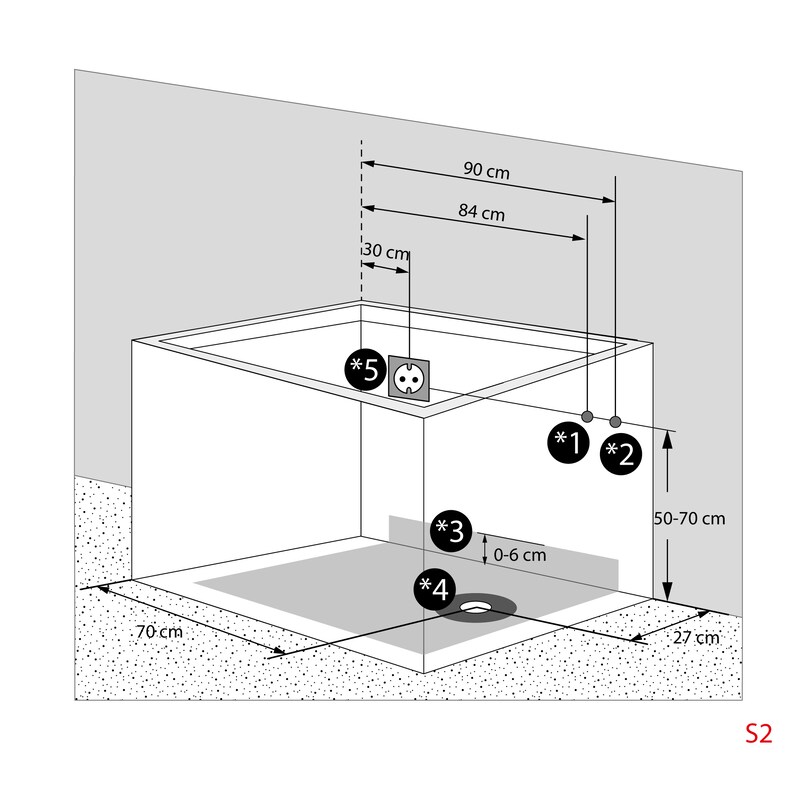 90 cm

84 cm

30 cm

*5

*1

*2

50-70 cm

*3

0-6 cm

*4

70 cm

27 cm

S2