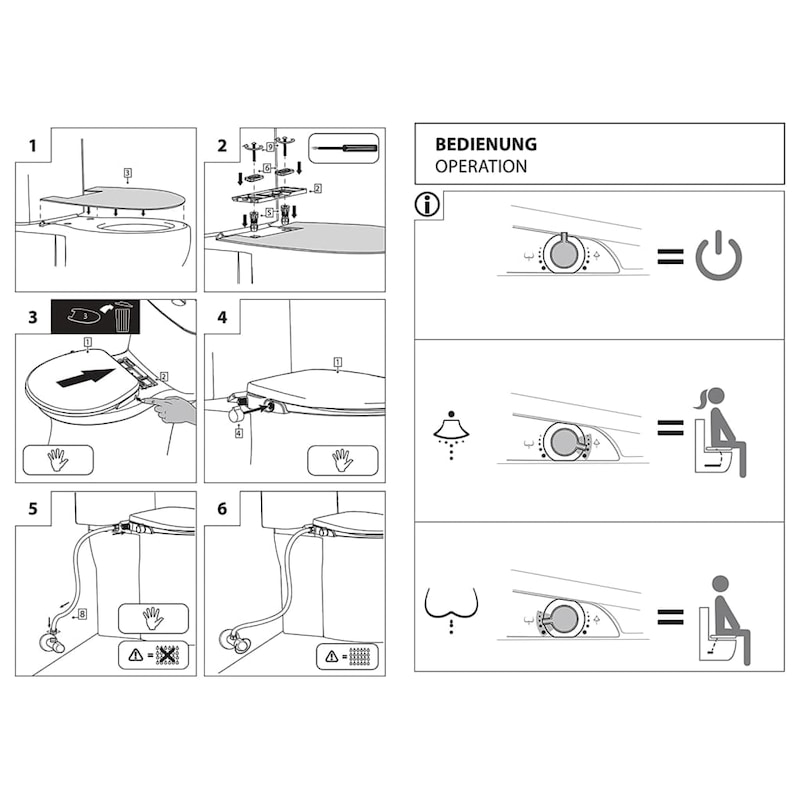 1

3

2

9

6

2

5

3

3

1

2

4

1

4

5

8

6

BEDIENUNG
OPERATION