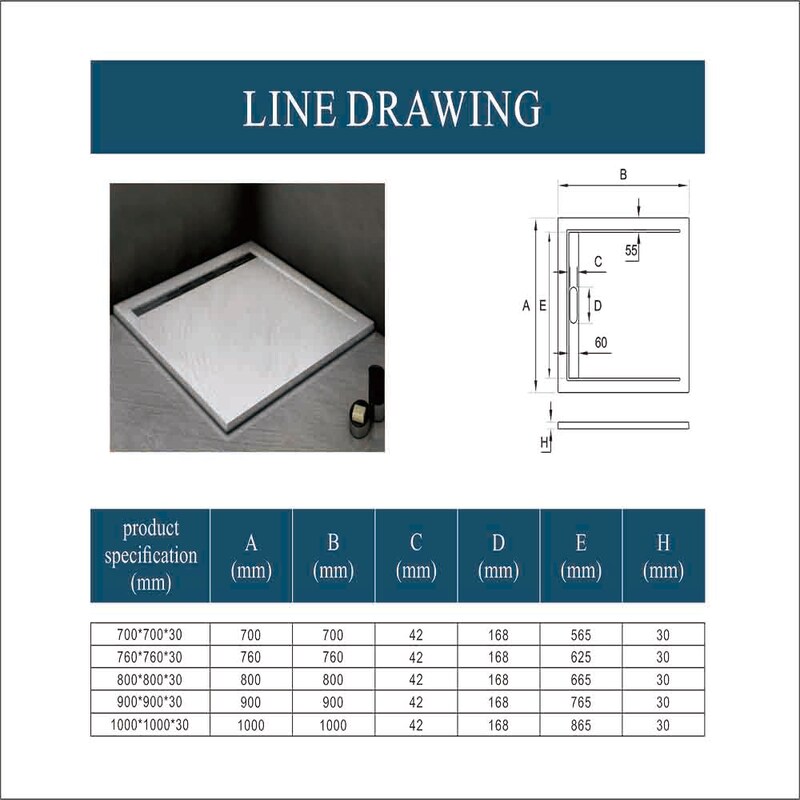 LINE DRAWING

B
55
C
A E
D
60
H

| product specification (mm) | A (mm) | B (mm) | C (mm) | D (mm) | E (mm) | H (mm) |
|---|---|---|---|---|---|---|
| 700\*700\*30 | 700 | 700 | 42 | 168 | 565 | 30 |
| 760\*760\*30 | 760 | 760 | 42 | 168 | 625 | 30 |
| 800\*800\*30 | 800 | 800 | 42 | 168 | 665 | 30 |
| 900\*900\*30 | 900 | 900 | 42 | 168 | 765 | 30 |
| 1000\*1000\*30 | 1000 | 1000 | 42 | 168 | 865 | 30 |