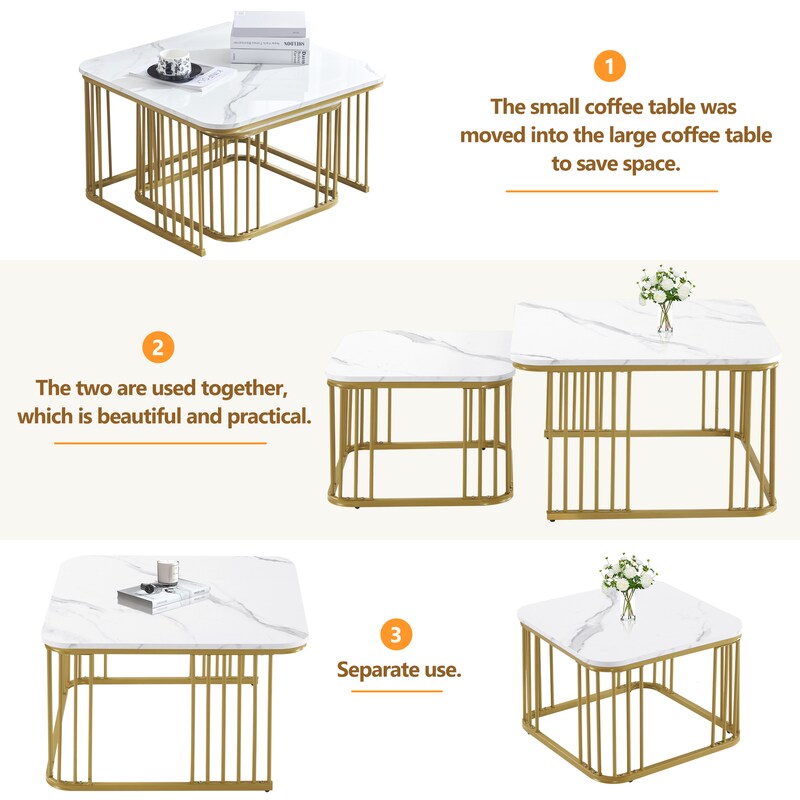 1

The small coffee table was moved into the large coffee table to save space.

2

The two are used together, which is beautiful and practical.

3

Separate use.