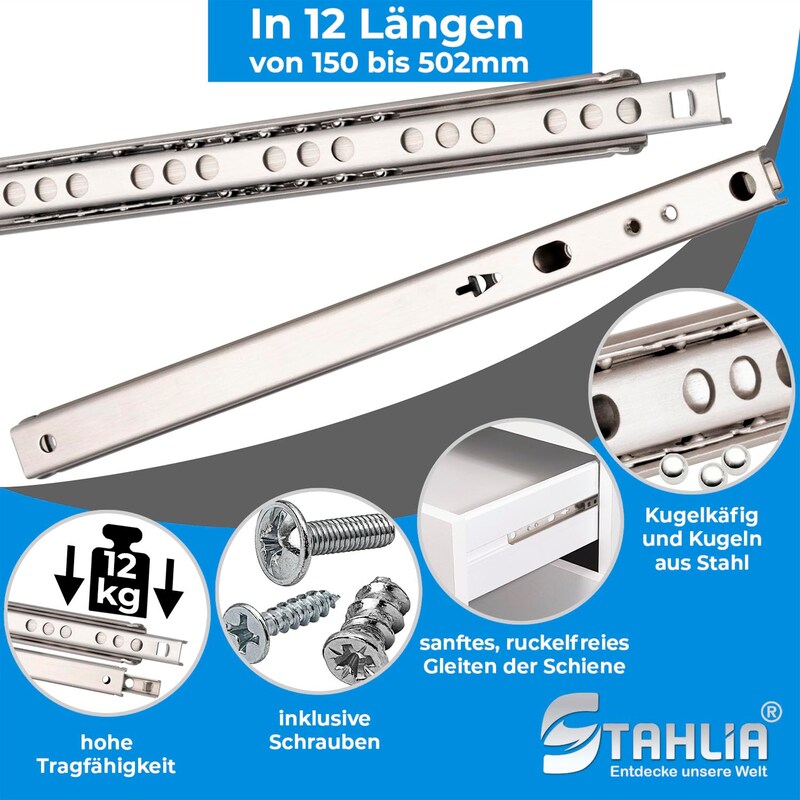 In 12 Längen
von 150 bis 502mm

Kugelkäfig und Kugeln aus Stahl

12 kg

sanftes, ruckelfreies Gleiten der Schiene

hohe Tragfähigkeit

inklusive Schrauben

STAHLIA®
Entdecke unsere Welt