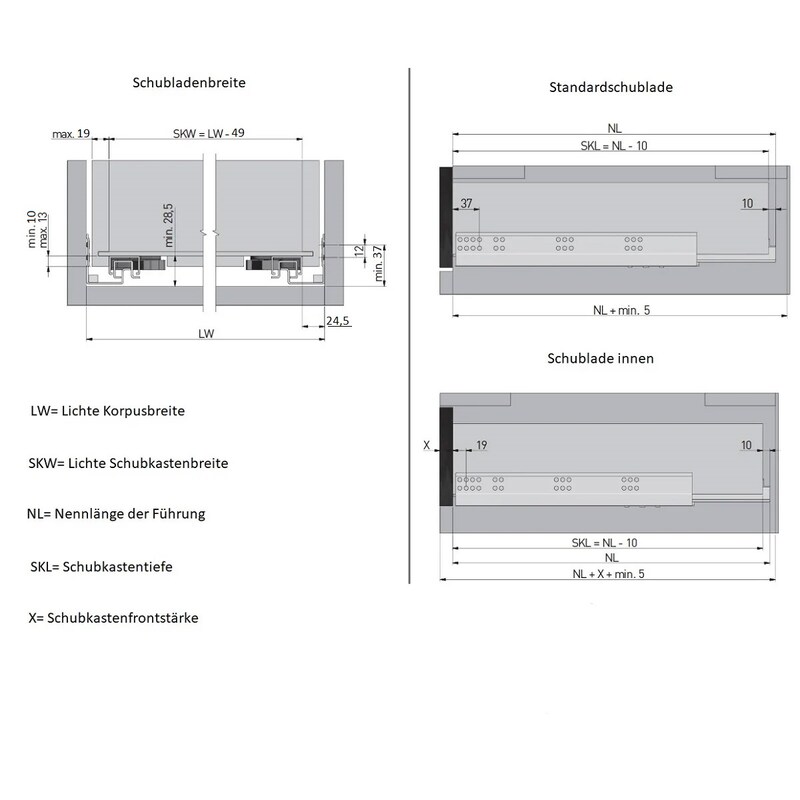 Schubladenbreite

max. 19

SKW = LW - 49

min. 10
max. 13

min. 28,5

12

min. 37

24,5

LW

LW= Lichte Korpusbreite

SKW= Lichte Schubkastenbreite

NL= Nennlänge der Führung

SKL= Schubkastentiefe

X= Schubkastenfrontstärke

Standardschublade

NL

SKL = NL - 10

37

10

NL + min. 5

Schublade innen

X

19

10

SKL = NL - 10

NL

NL + X + min. 5