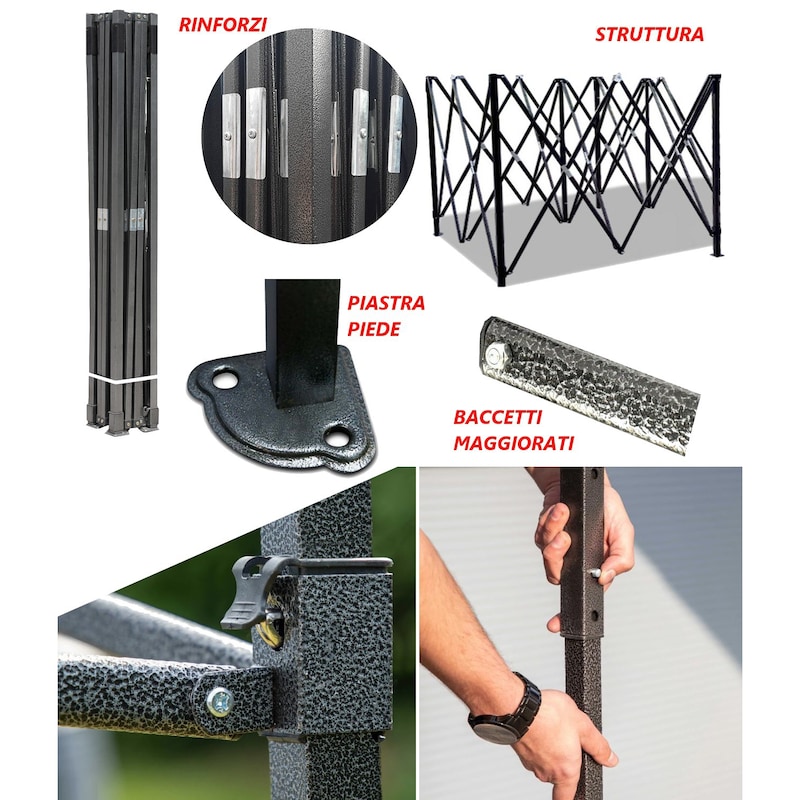 RINFORZI

STRUTTURA

PIASTRA PIEDE

BACCETTI MAGGIORATI