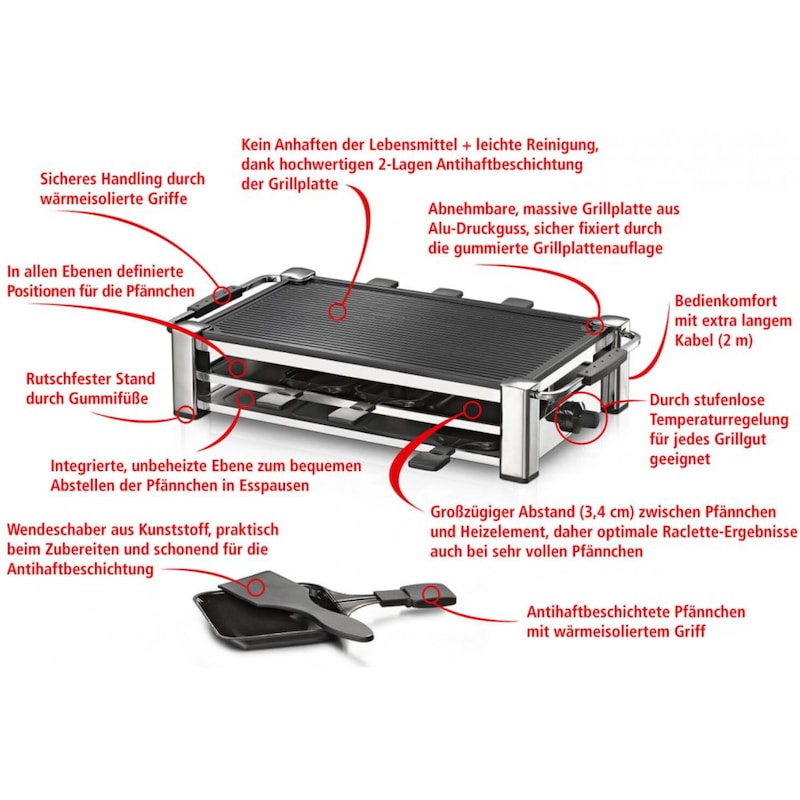 Kein Anhaften der Lebensmittel + leichte Reinigung, dank hochwertigen 2-Lagen Antihaftbeschichtung der Grillplatte

Sicheres Handling durch wärmeisolierte Griffe

Abnehmbare, massive Grillplatte aus Alu-Druckguss, sicher fixiert durch die gummierte Grillplattenauflage

In allen Ebenen definierte Positionen für die Pfännchen

Bedienkomfort mit extra langem Kabel (2 m)

Rutschfester Stand durch Gummifüße

Durch stufenlose Temperaturregelung für jedes Grillgut geeignet

Integrierte, unbeheizte Ebene zum bequemen Abstellen der Pfännchen in Esspausen

Großzügiger Abstand (3,4 cm) zwischen Pfännchen und Heizelement, daher optimale Raclette-Ergebnisse auch bei sehr vollen Pfännchen

Wendeschaber aus Kunststoff, praktisch beim Zubereiten und schonend für die Antihaftbeschichtung

Antihaftbeschichtete Pfännchen mit wärmeisoliertem Griff