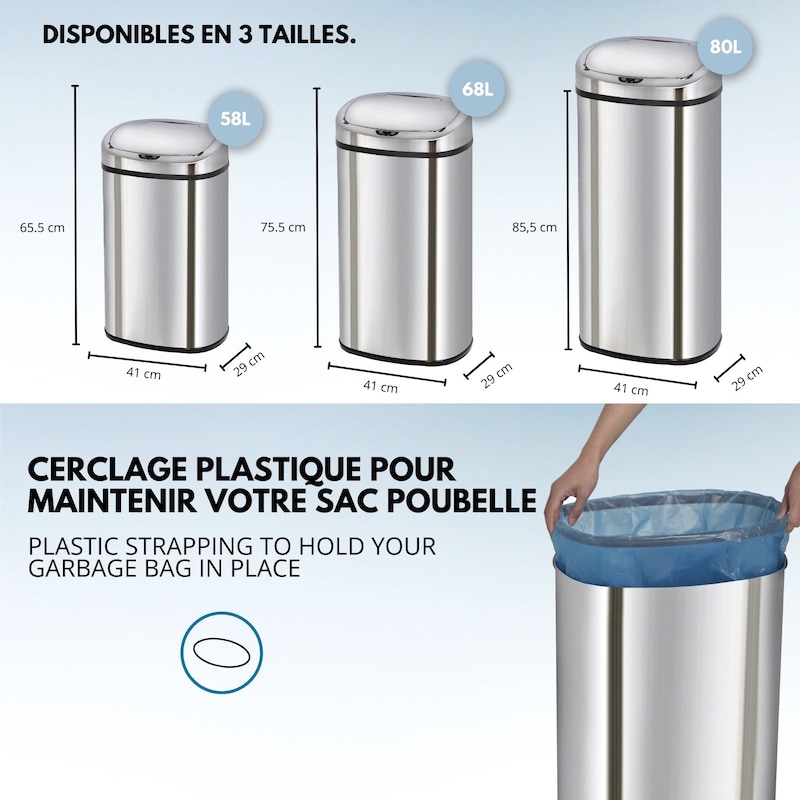 DISPONIBLES EN 3 TAILLES.

58L

65.5 cm

41 cm

29 cm

68L

75.5 cm

41 cm

29 cm

80L

85,5 cm

41 cm

29 cm

CERCLAGE PLASTIQUE POUR MAINTENIR VOTRE SAC POUBELLE

PLASTIC STRAPPING TO HOLD YOUR GARBAGE BAG IN PLACE