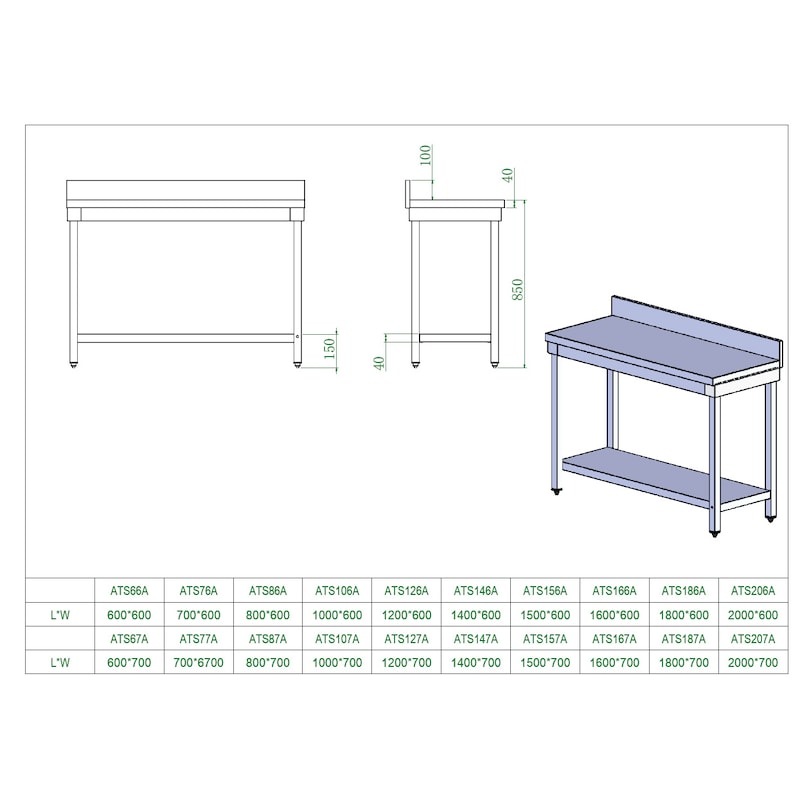 100

40

850

150

40

| | ATS66A | ATS76A | ATS86A | ATS106A | ATS126A | ATS146A | ATS156A | ATS166A | ATS186A | ATS206A |
|---|---|---|---|---|---|---|---|---|---|---|
| L*W | 600*600 | 700*600 | 800*600 | 1000*600 | 1200*600 | 1400*600 | 1500*600 | 1600*600 | 1800*600 | 2000*600 |
| | ATS67A | ATS77A | ATS87A | ATS107A | ATS127A | ATS147A | ATS157A | ATS167A | ATS187A | ATS207A |
| L*W | 600*700 | 700*6700 | 800*700 | 1000*700 | 1200*700 | 1400*700 | 1500*700 | 1600*700 | 1800*700 | 2000*700 |