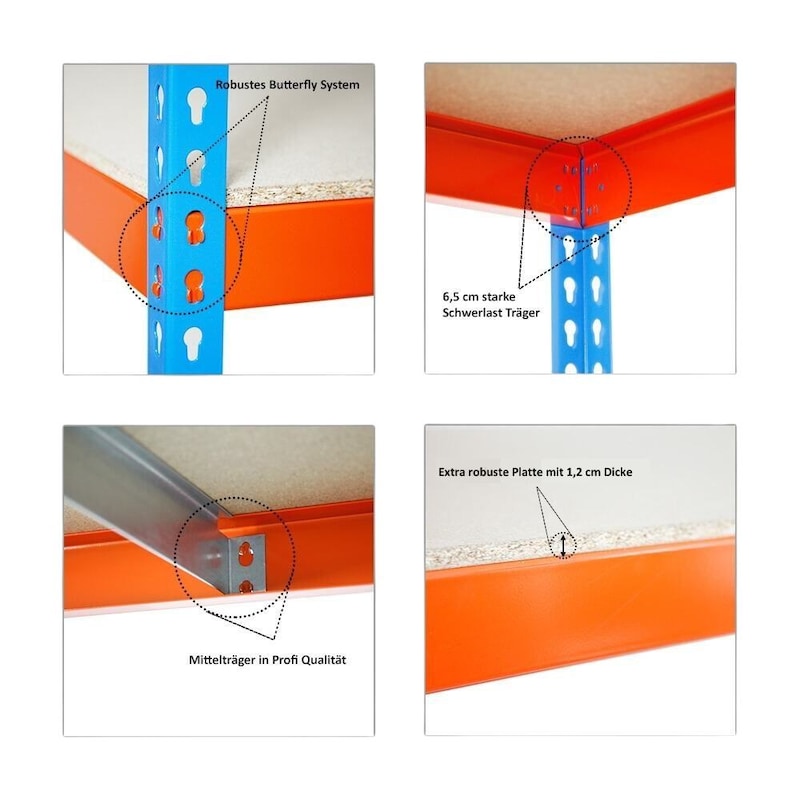 Robustes Butterfly System

6,5 cm starke Schwerlast Träger

Mittelträger in Profi Qualität

Extra robuste Platte mit 1,2 cm Dicke