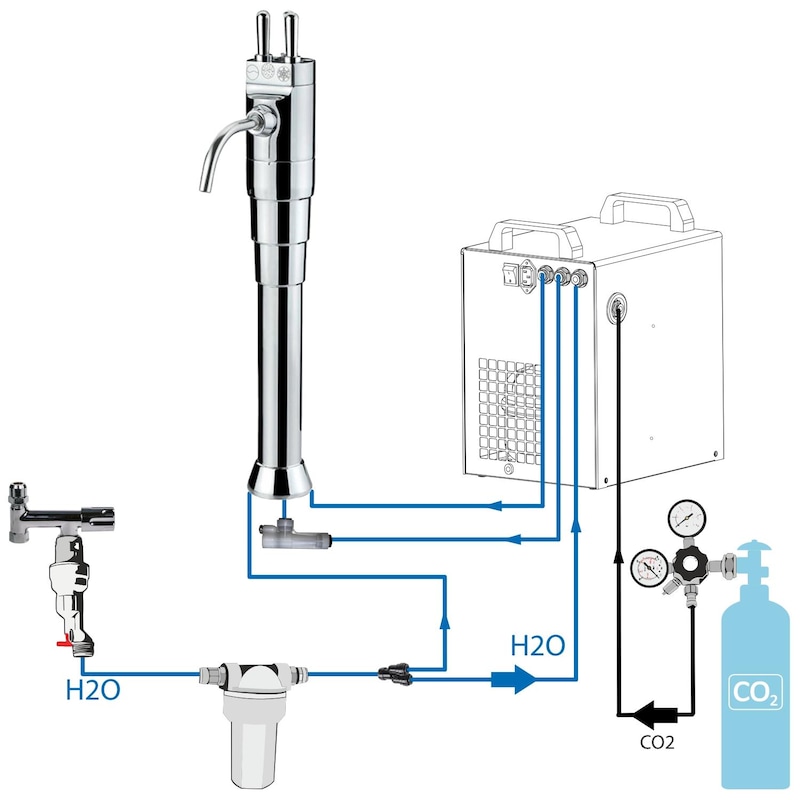 H2O

H2O

CO2

$CO_2$