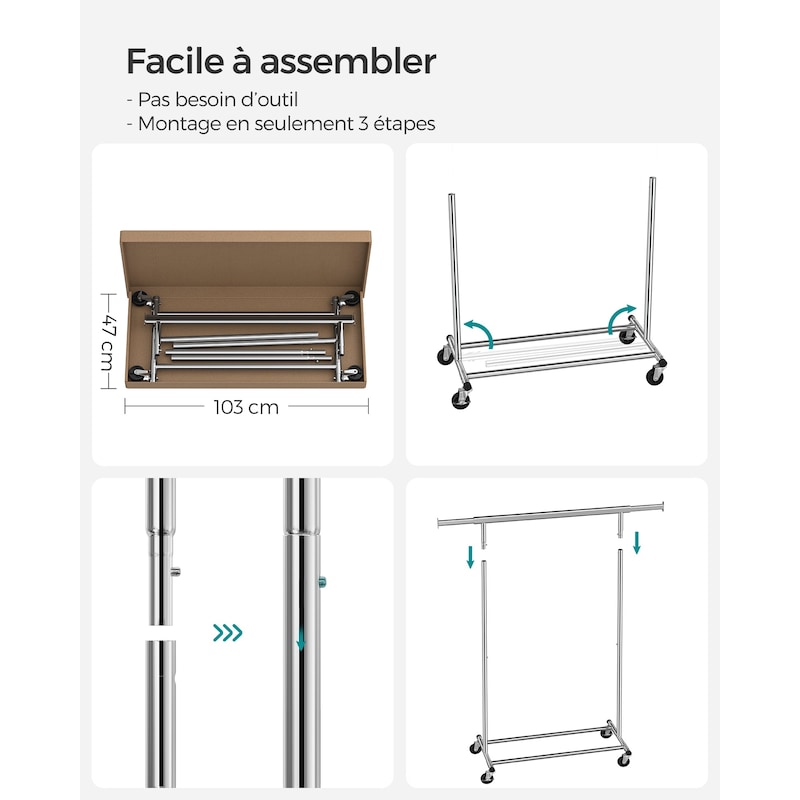 Facile à assembler
- Pas besoin d'outil
- Montage en seulement 3 étapes

47 cm
103 cm