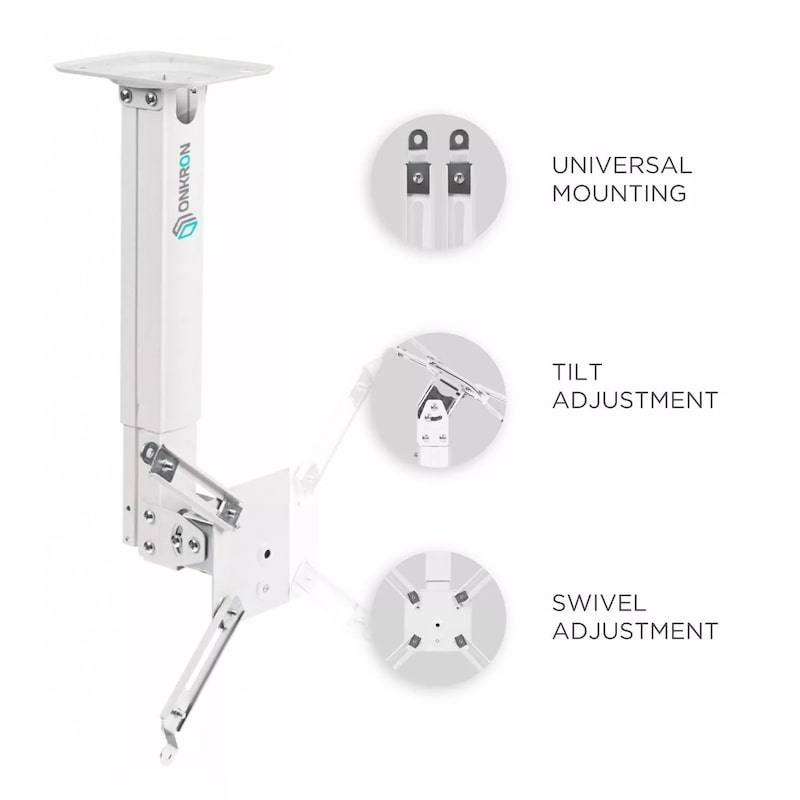 ONKRON

UNIVERSAL MOUNTING

TILT ADJUSTMENT

SWIVEL ADJUSTMENT