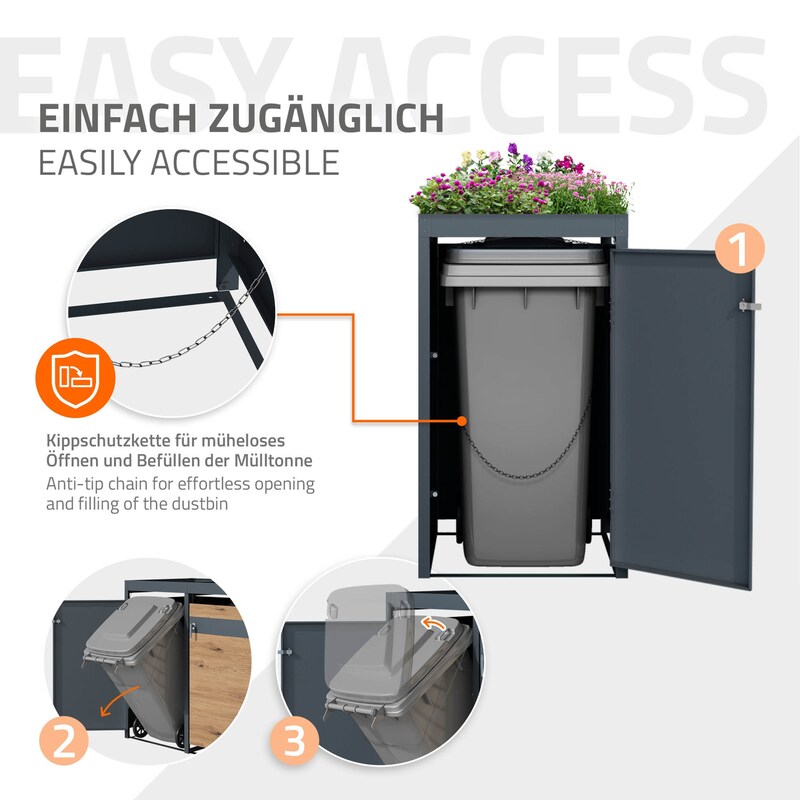 EASY ACCESS

EINFACH ZUGÄNGLICH
EASILY ACCESSIBLE

1

Kippschutzkette für müheloses Öffnen und Befüllen der Mülltonne
Anti-tip chain for effortless opening and filling of the dustbin

2

3