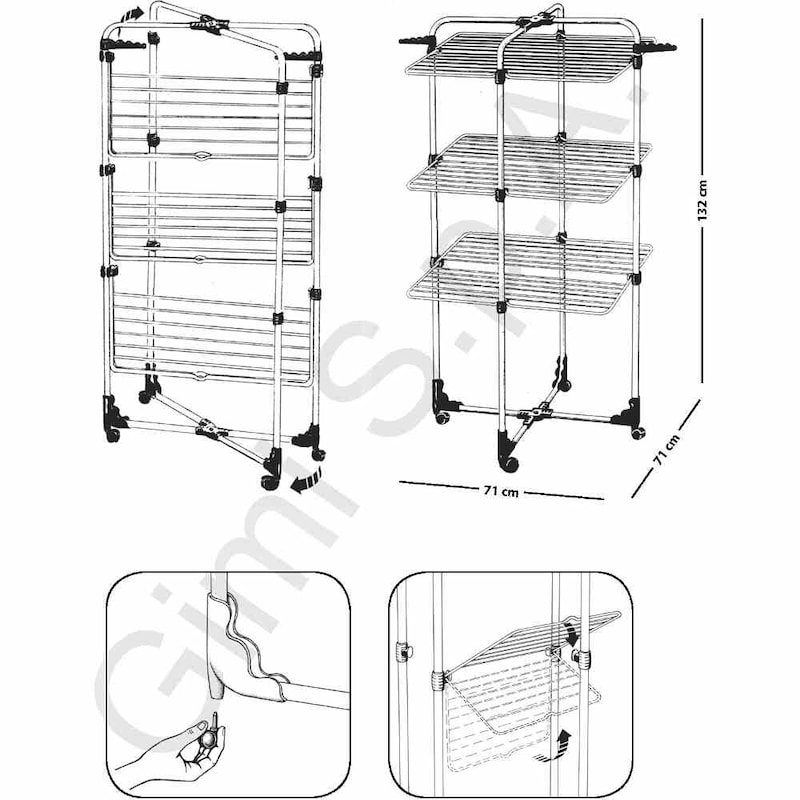 132 cm

71 cm

71 cm

Gimi S.p.A.