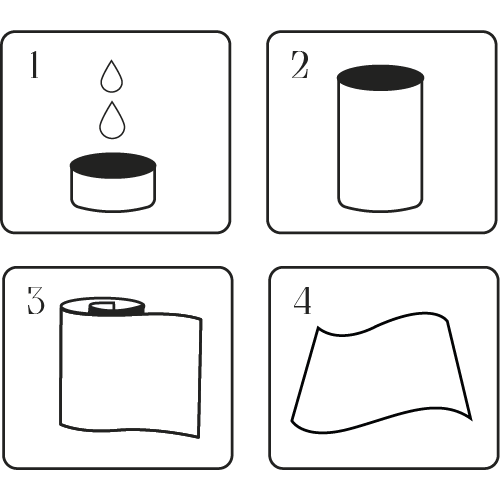 1

2

3

4