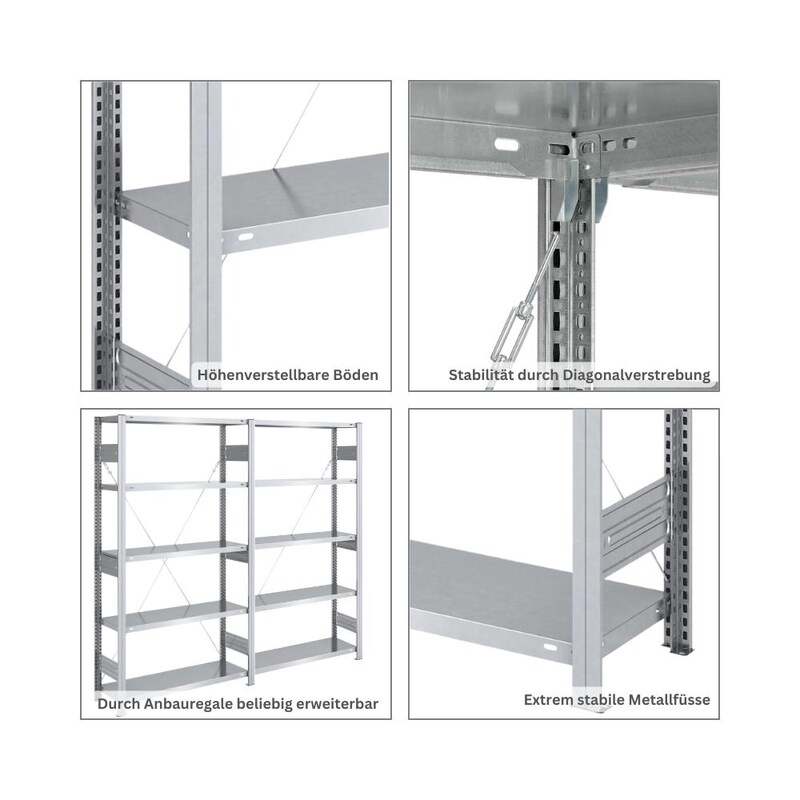 Höhenverstellbare Böden

Stabilität durch Diagonalverstrebung

Durch Anbauregale beliebig erweiterbar

Extrem stabile Metallfüsse