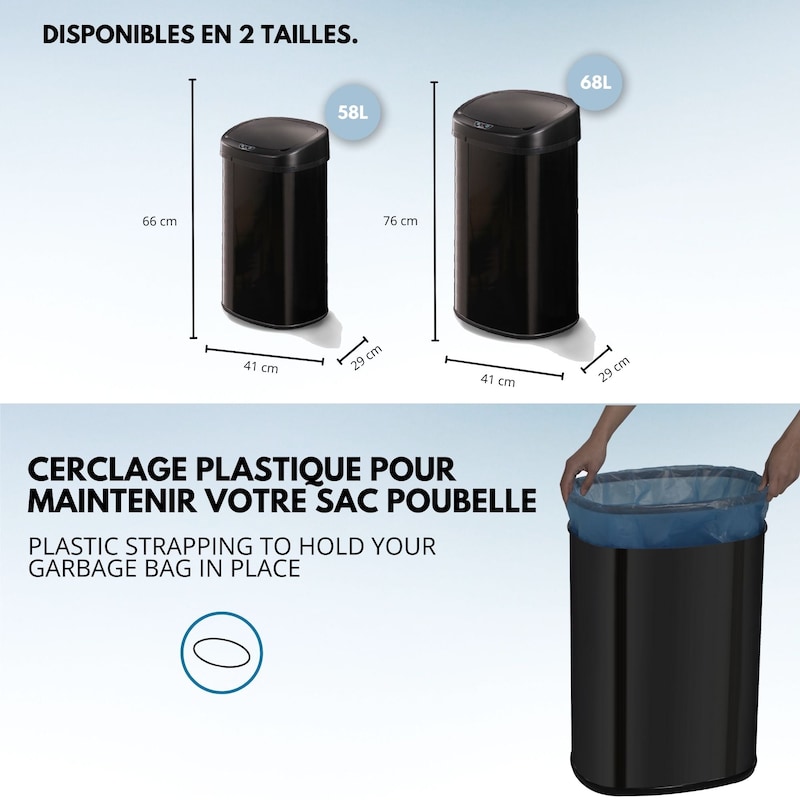 DISPONIBLES EN 2 TAILLES.

58L

66 cm

41 cm

29 cm

68L

76 cm

41 cm

29 cm

CERCLAGE PLASTIQUE POUR MAINTENIR VOTRE SAC POUBELLE

PLASTIC STRAPPING TO HOLD YOUR GARBAGE BAG IN PLACE